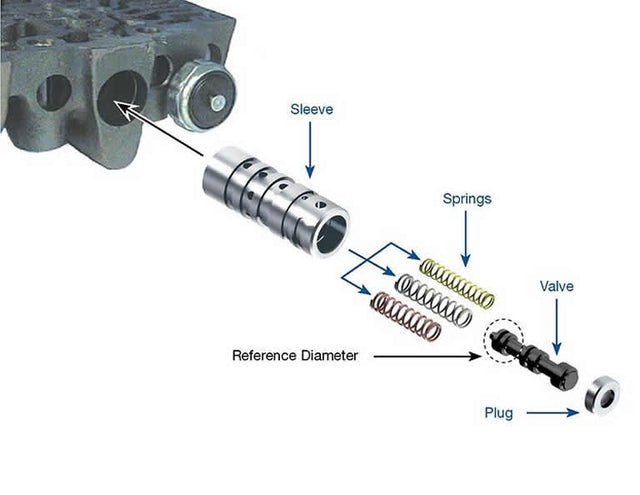 Sleeve

Springs

Valve

Reference Diameter

Plug