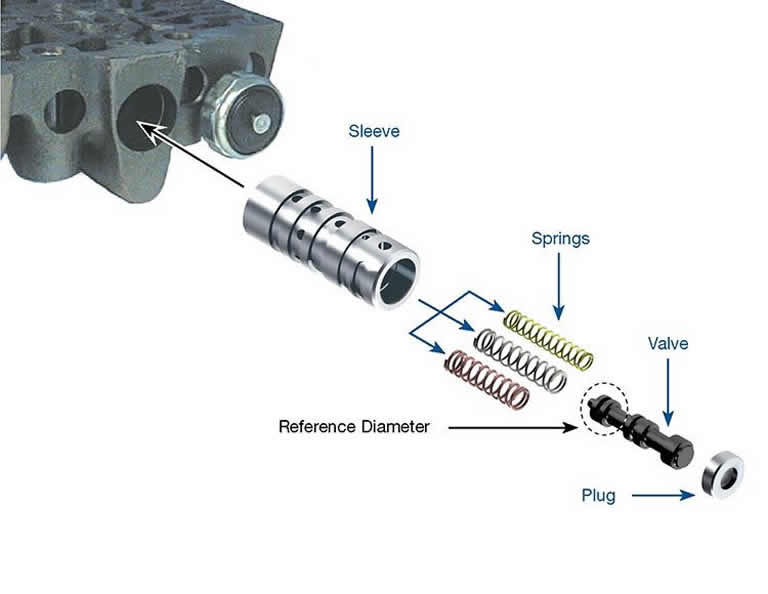 Sleeve

Springs

Valve

Reference Diameter

Plug